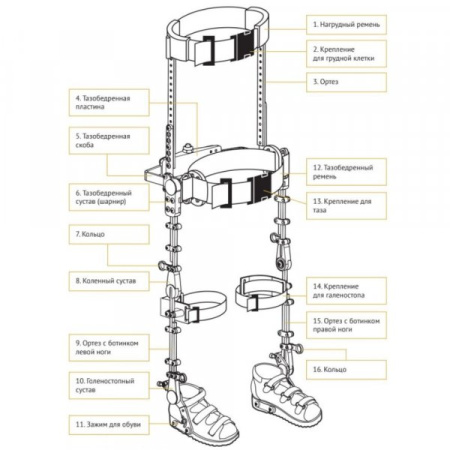 1. Нагрудный ремень

2. Крепление для грудной клетки

3. Ортез

4. Тазобедренная пластина

5. Тазобедренная скоба

6. Тазобедренный сустав (шарнир)

7. Кольцо

8. Коленный сустав

9. Ортез с ботинком левой ноги

10. Голеностопный сустав

11. Зажим для обуви

12. Тазобедренный ремень

13. Крепление для таза

14. Крепление для галеностопа

15. Ортез с ботинком правой ноги

16. Кольцо