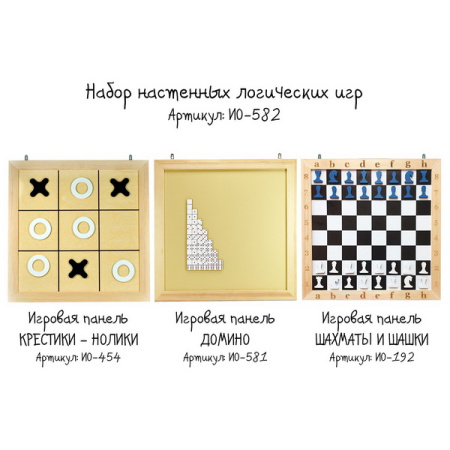 Набор настенных логических игр
Артикул: ИО-582

a b c d e f g h
8 7 6 5 4 3 2 1
8 7 6 5 4 3 2 1
a b c d e f g h

Игровая панель
КРЕСТИКИ - НОЛИКИ
Артикул: ИО-454

Игровая панель
ДОМИНО
Артикул: ИО-581

Игровая панель
ШАХМАТЫ И ШАШКИ
Артикул: ИО-192